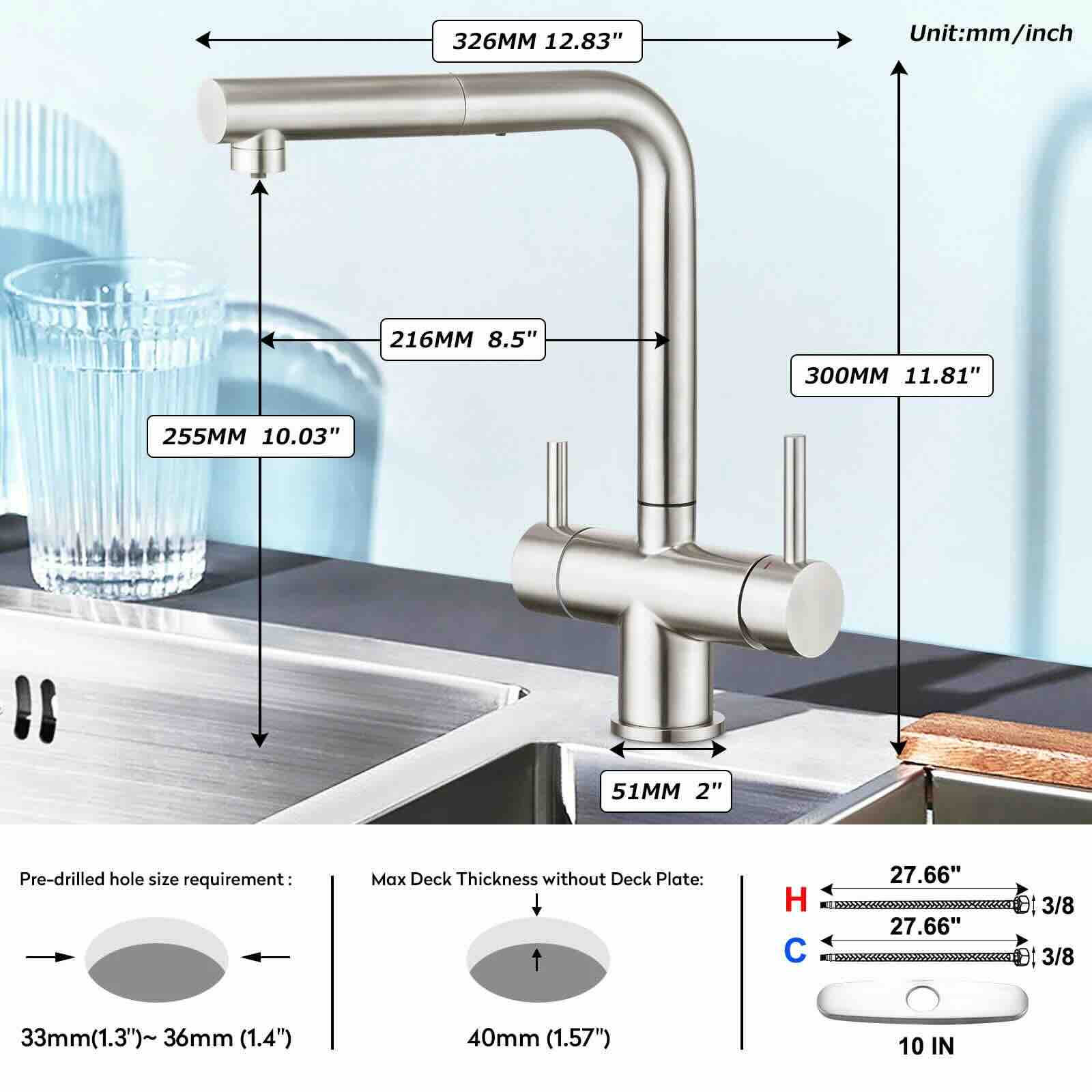 326MM 12.83"

Unit:mm/inch

216MM 8.5"

300MM 11.81"

255MM 10.03"

51MM 2"

Pre-drilled hole size requirement :

33mm(1.3")~ 36mm (1.4")

Max Deck Thickness without Deck Plate:

40mm (1.57")

H

27.66"

3/8

C

27.66"

3/8

10 IN