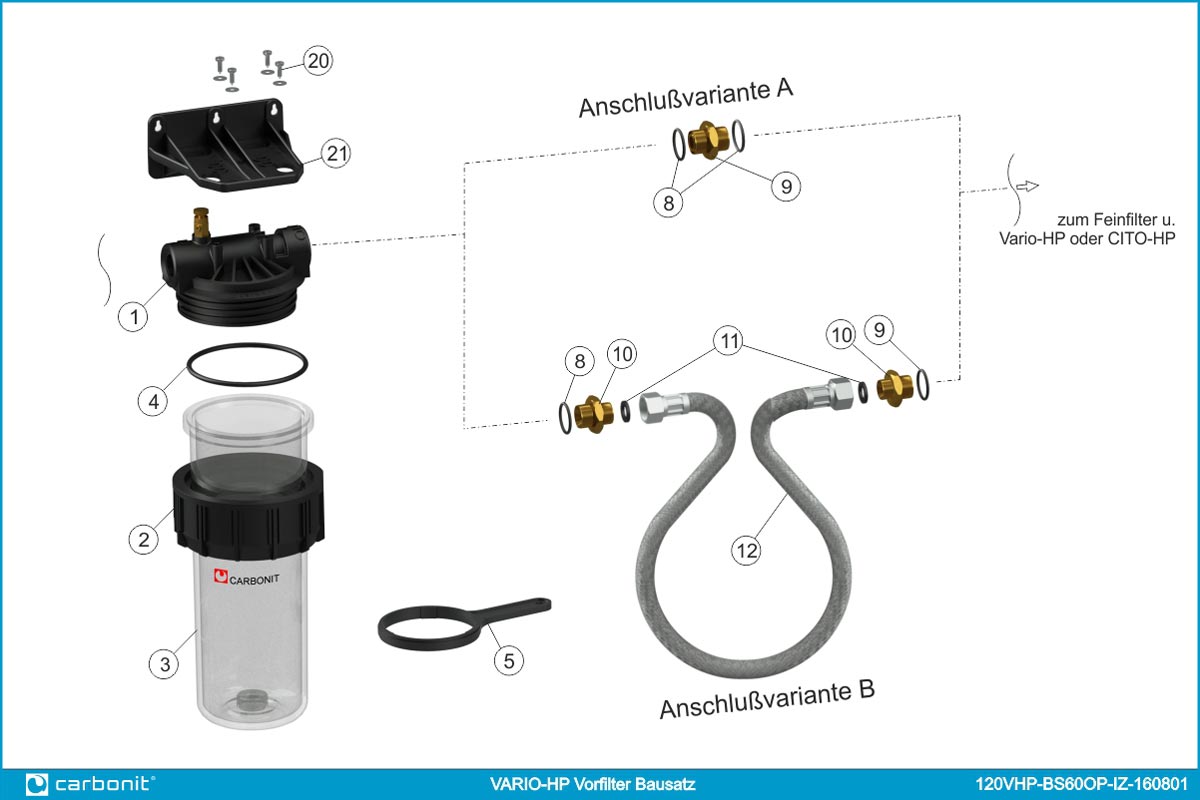 20

21

Anschlußvariante A

8

9

zum Feinfilter u. Vario-HP oder CITO-HP

1

4

8

10

11

10

9

2

CARBONIT

12

3

5

Anschlußvariante B

carbonit®

VARIO-HP Vorfilter Bausatz

120VHP-BS60OP-IZ-160801