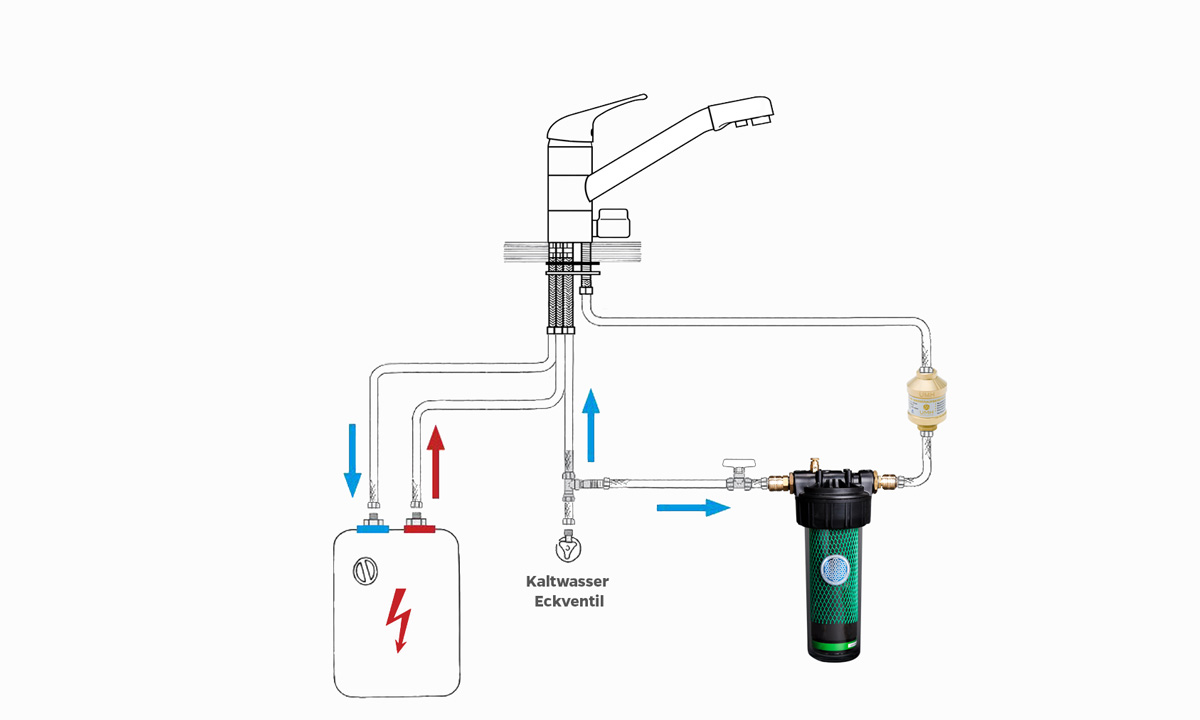 Kaltwasser
Eckventil