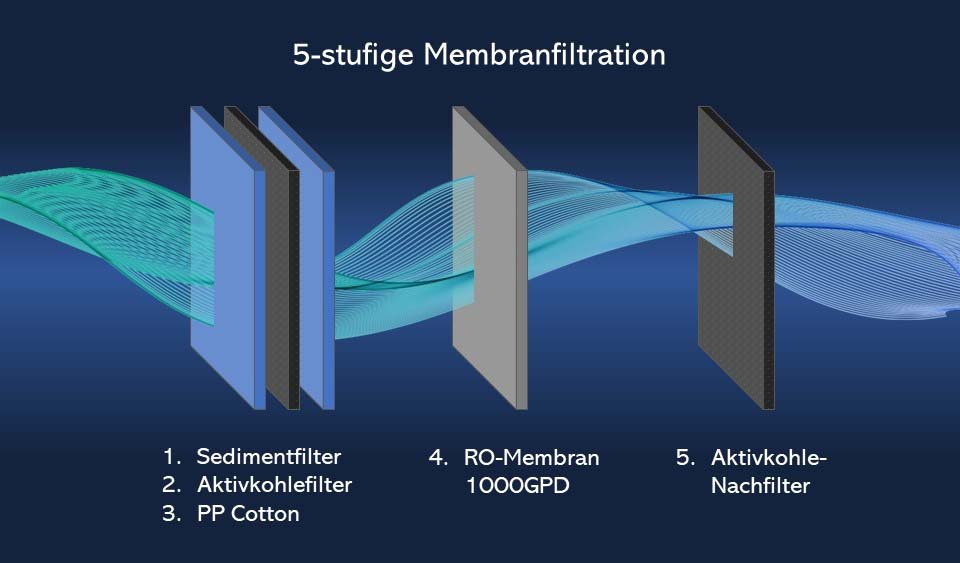 5-stufige Membranfiltration

1. Sedimentfilter
2. Aktivkohlefilter
3. PP Cotton

4. RO-Membran 1000GPD

5. Aktivkohle-Nachfilter