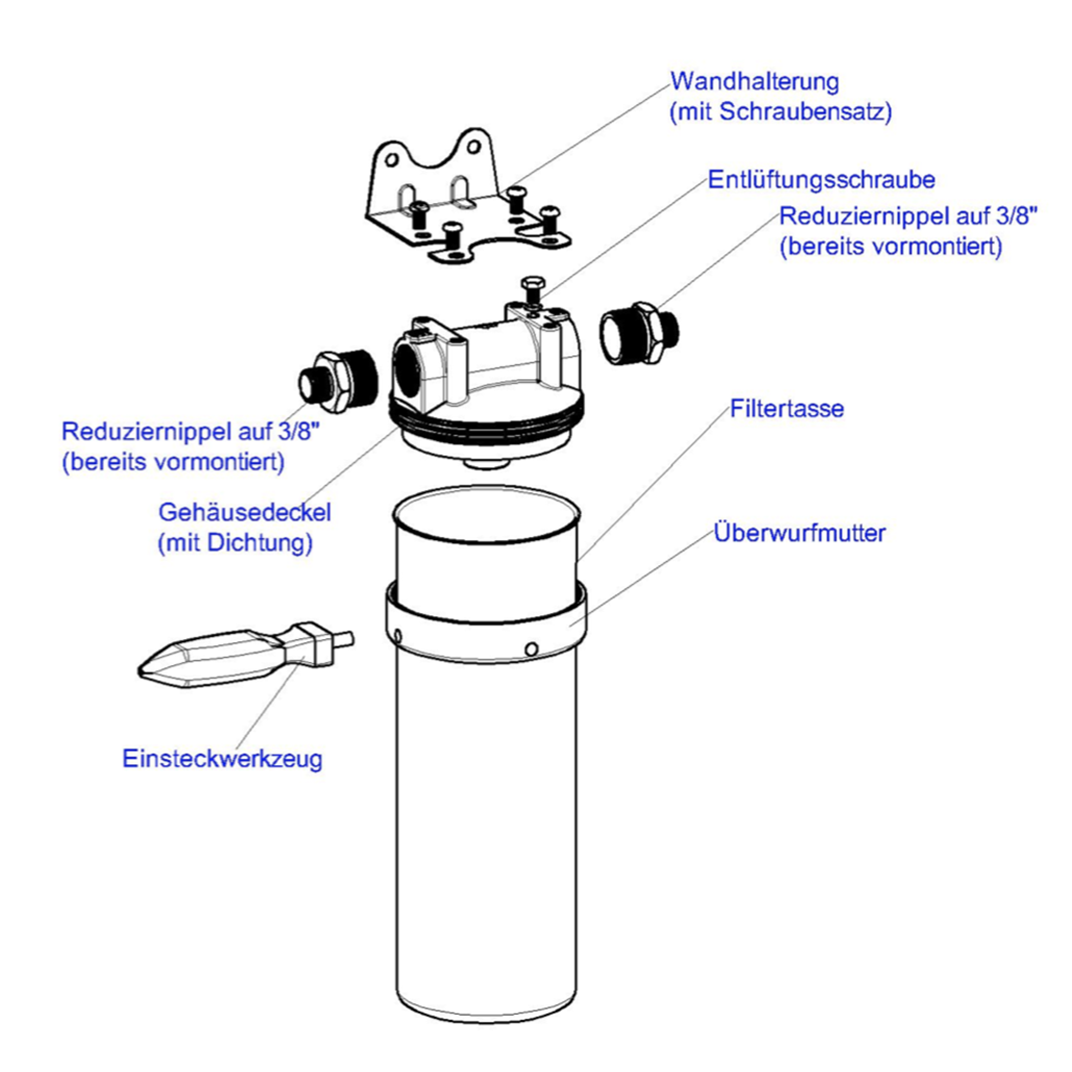 Wandhalterung
(mit Schraubensatz)

Entlüftungsschraube

Reduziernippel auf 3/8"
(bereits vormontiert)

Reduziernippel auf 3/8"
(bereits vormontiert)

Filtertasse

Gehäusedeckel
(mit Dichtung)

Überwurfmutter

Einsteckwerkzeug