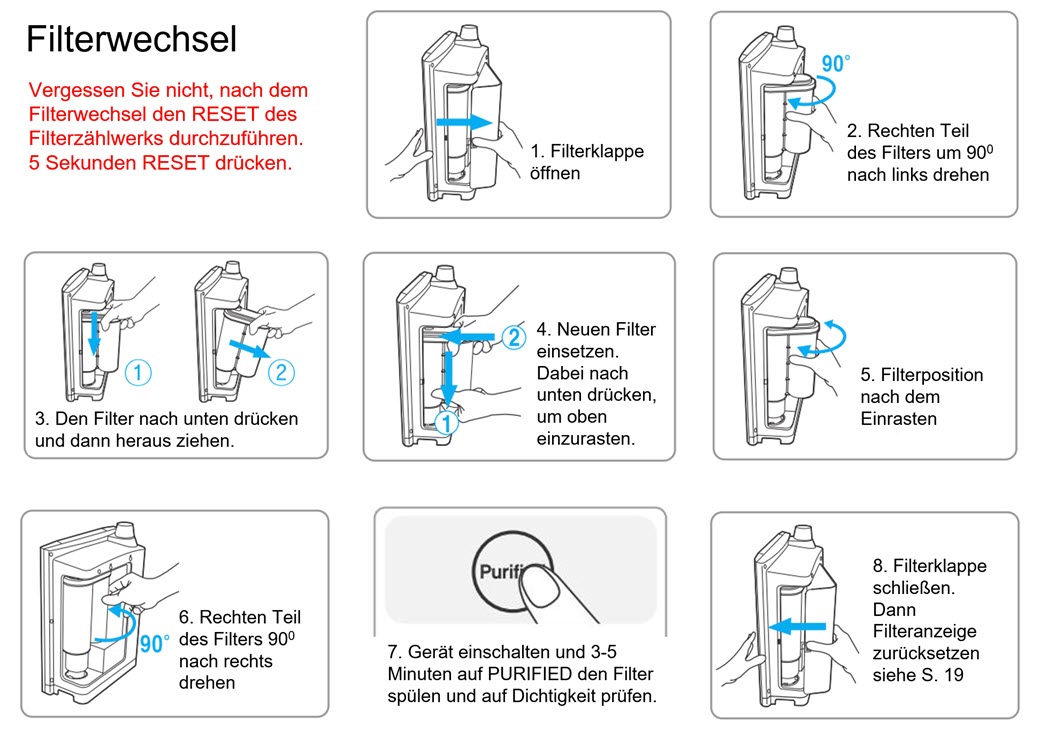 Filterwechsel

Vergessen Sie nicht, nach dem Filterwechsel den RESET des Filterzählwerks durchzuführen. 5 Sekunden RESET drücken.

1. Filterklappe öffnen

90°

2. Rechten Teil des Filters um $90^0$ nach links drehen

① ②

3. Den Filter nach unten drücken und dann heraus ziehen.

② ①

4. Neuen Filter einsetzen. Dabei nach unten drücken, um oben einzurasten.

5. Filterposition nach dem Einrasten

90°

6. Rechten Teil des Filters $90^0$ nach rechts drehen

Purifi

7. Gerät einschalten und 3-5 Minuten auf PURIFIED den Filter spülen und auf Dichtigkeit prüfen.

8. Filterklappe schließen. Dann Filteranzeige zurücksetzen siehe S. 19