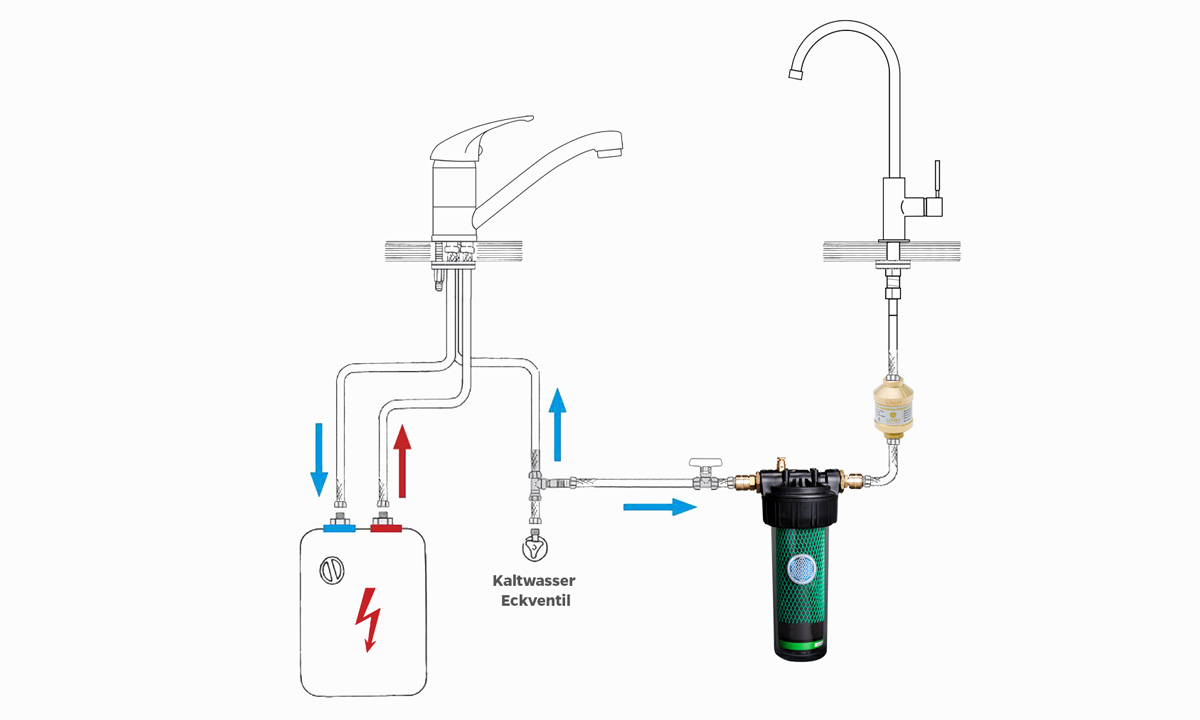 Kaltwasser
Eckventil